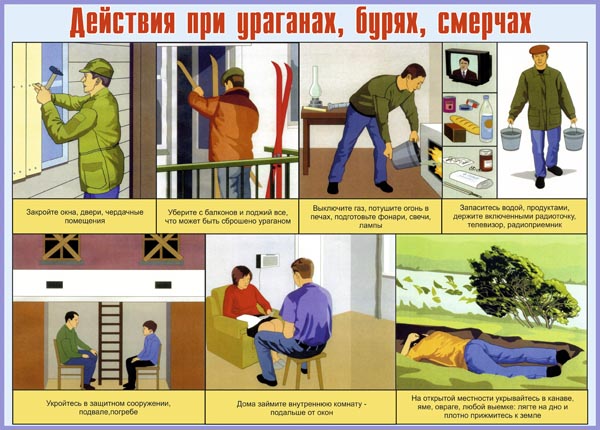 Действия при ураганах, бурях, смерчах

Закройте окна, двери, чердачные помещения

Уберите с балконов и лоджий все, что может быть сброшено ураганом

Выключите газ, потушите огонь в печах, подготовьте фонари, свечи, лампы

Запаситесь водой, продуктами, держите включенными радиоточку, телевизор, радиоприемник

Укройтесь в защитном сооружении, подвале,погребе

Дома займите внутреннюю комнату - подальше от окон

На открытой местности укрывайтесь в канаве, яме, овраге, любой выемке: лягте на дно и плотно прижмитесь к земле